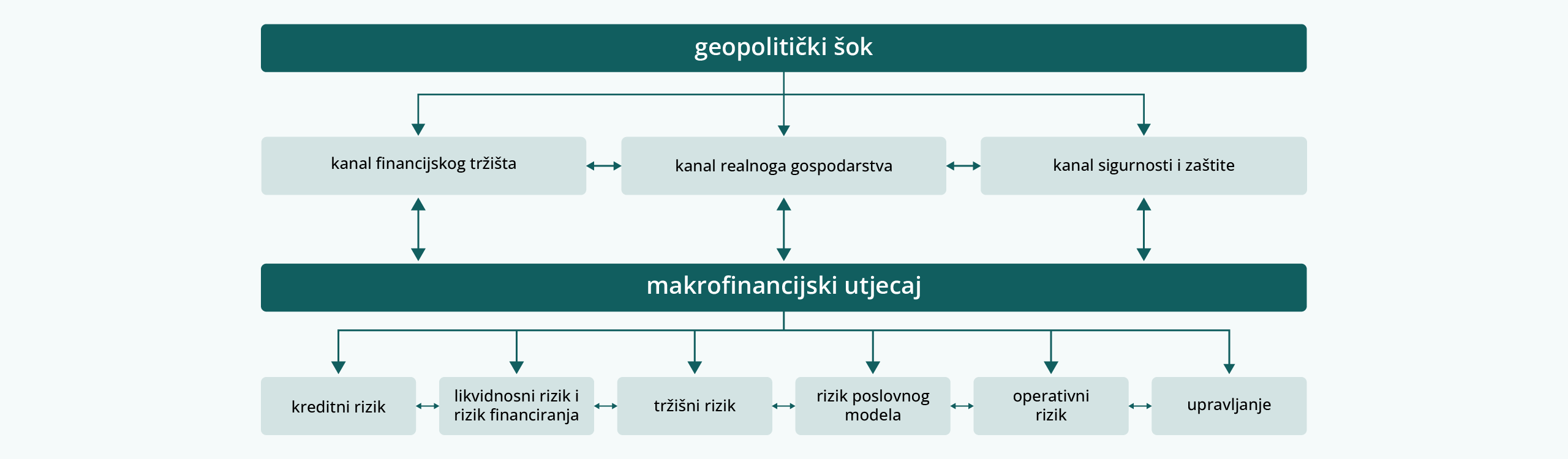 geopolitički šok

kanal financijskog tržišta

kanal realnoga gospodarstva

kanal sigurnosti i zaštite

makrofinancijski utjecaj

kreditni rizik

likvidnosni rizik i rizik financiranja

tržišni rizik

rizik poslovnog modela

operativni rizik

upravljanje